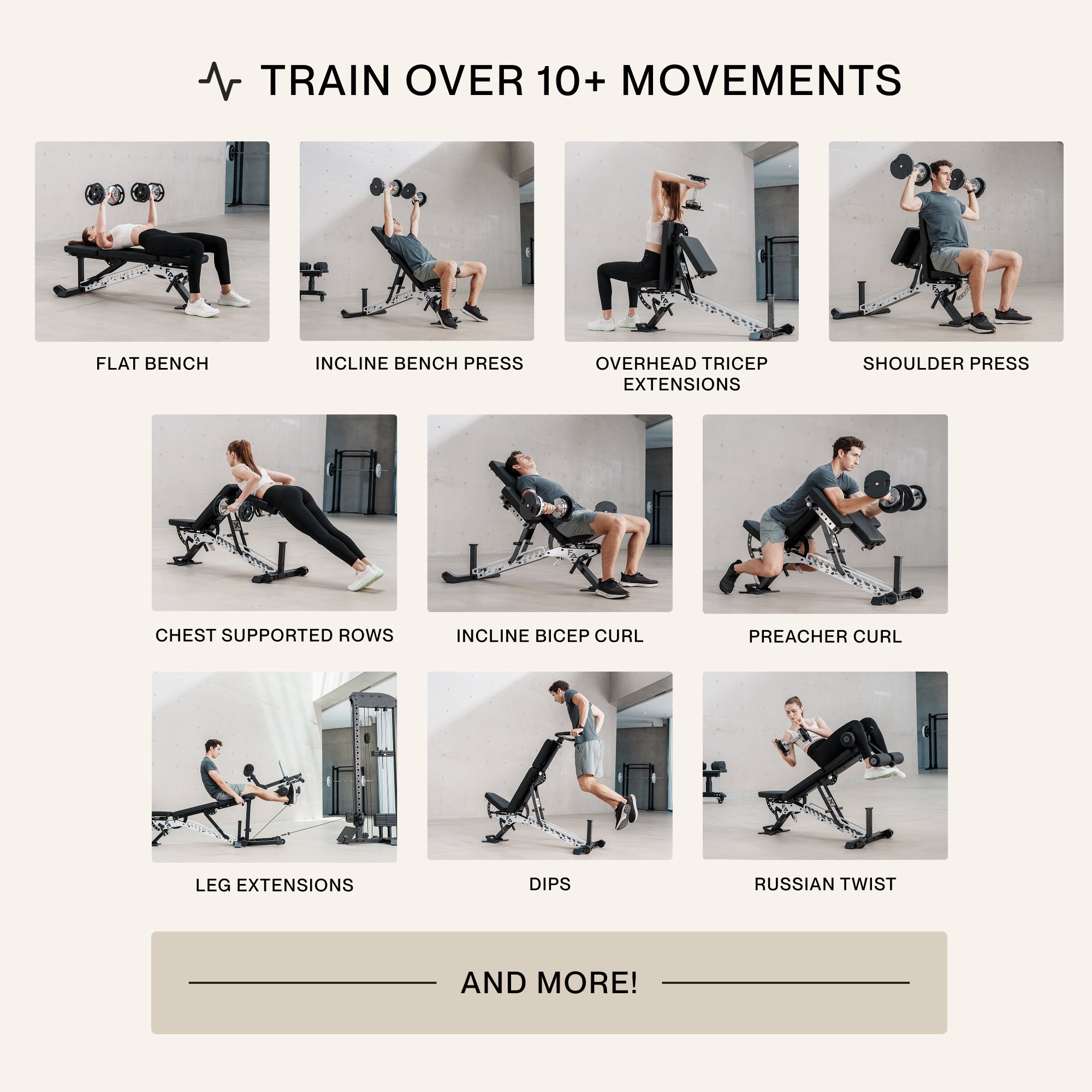 TRAIN OVER 10+ MOVEMENTS

FLAT BENCH

INCLINE BENCH PRESS

OVERHEAD TRICEP EXTENSIONS

SHOULDER PRESS

CHEST SUPPORTED ROWS

INCLINE BICEP CURL

PREACHER CURL

LEG EXTENSIONS

DIPS

RUSSIAN TWIST

AND MORE!